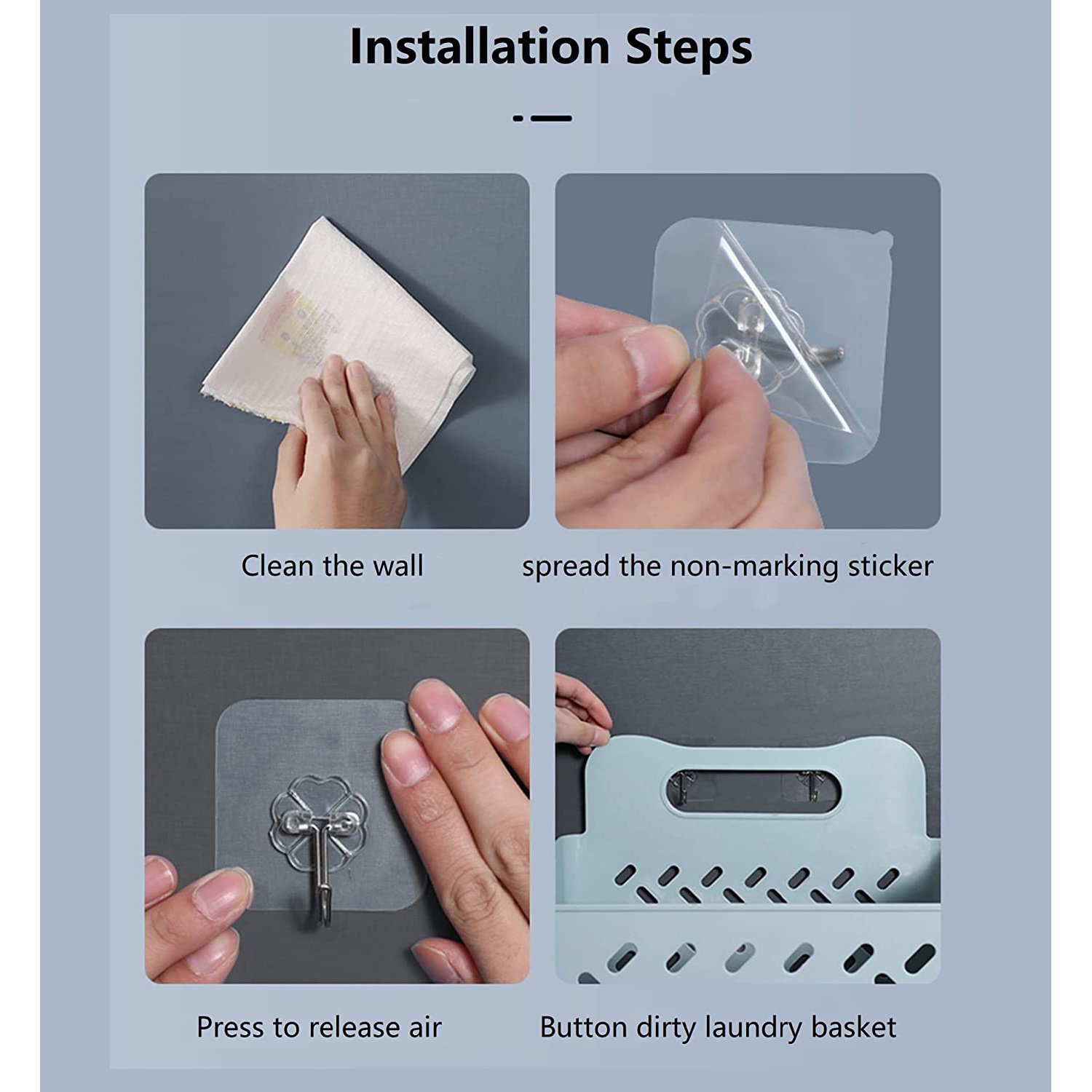 Installation Steps

Clean the wall

spread the non-marking sticker

Press to release air

Button dirty laundry basket